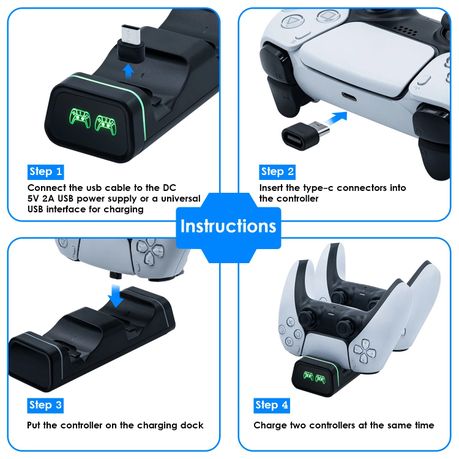 Step 1

Connect the usb cable to the DC 5V 2A USB power supply or a universal USB interface for charging

Step 2

Insert the type-c connectors into the controller

Instructions

Step 3

Put the controller on the charging dock

Step 4

Charge two controllers at the same time